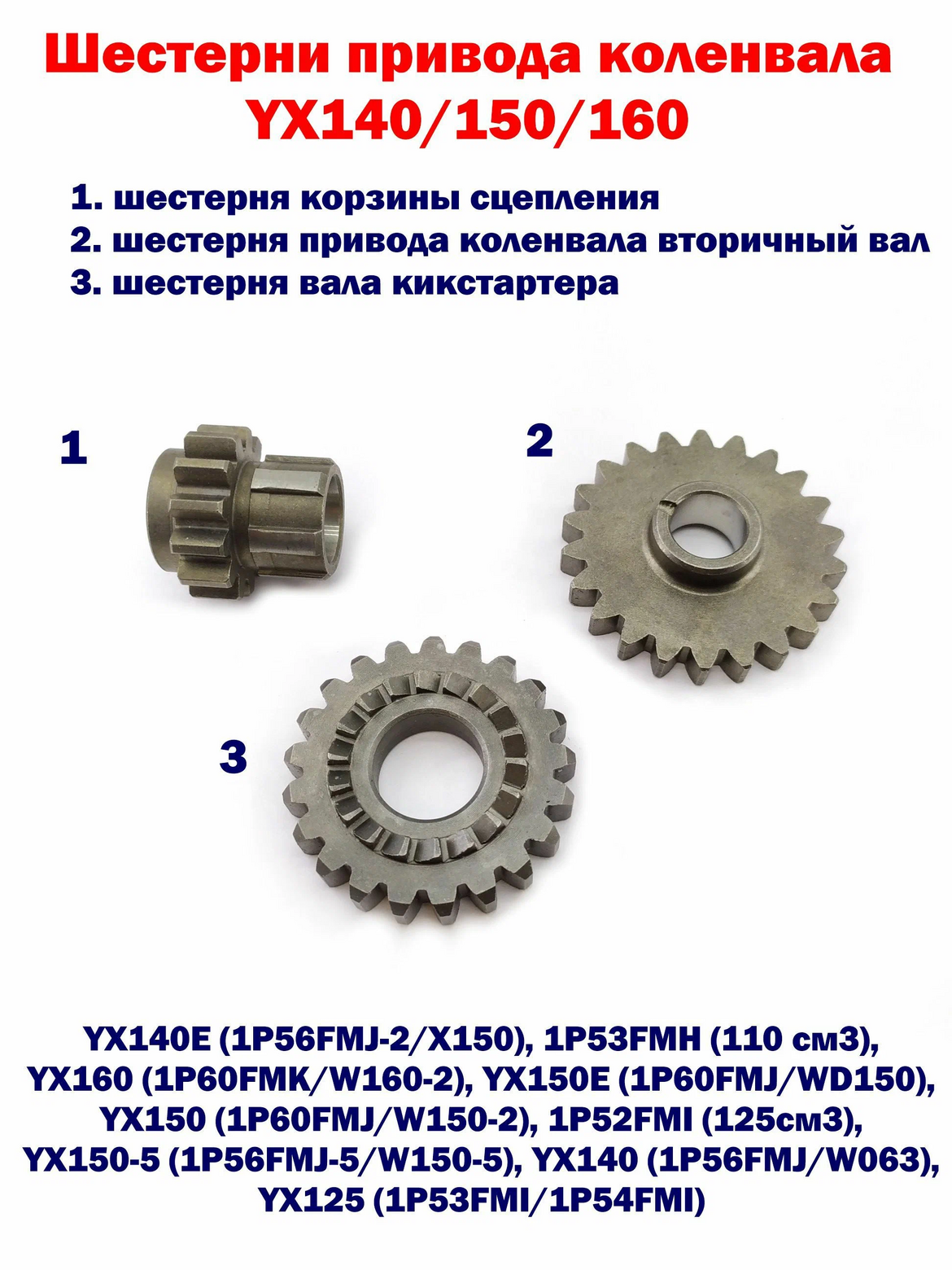 Шестерни привода коленвала YX140/150/160

1. шестерня корзины сцепления
2. шестерня привода коленвала вторичный вал
3. шестерня вала кикстартера

1

2

3

YX140E (1P56FMJ-2/X150), 1P53FMH (110 см3), YX160 (1P60FMK/W160-2), YX150E (1P60FMJ/WD150), YX150 (1P60FMJ/W150-2), 1P52FMI (125см3), YX150-5 (1P56FMJ-5/W150-5), YX140 (1P56FMJ/W063), YX125 (1P53FMI/1P54FMI)